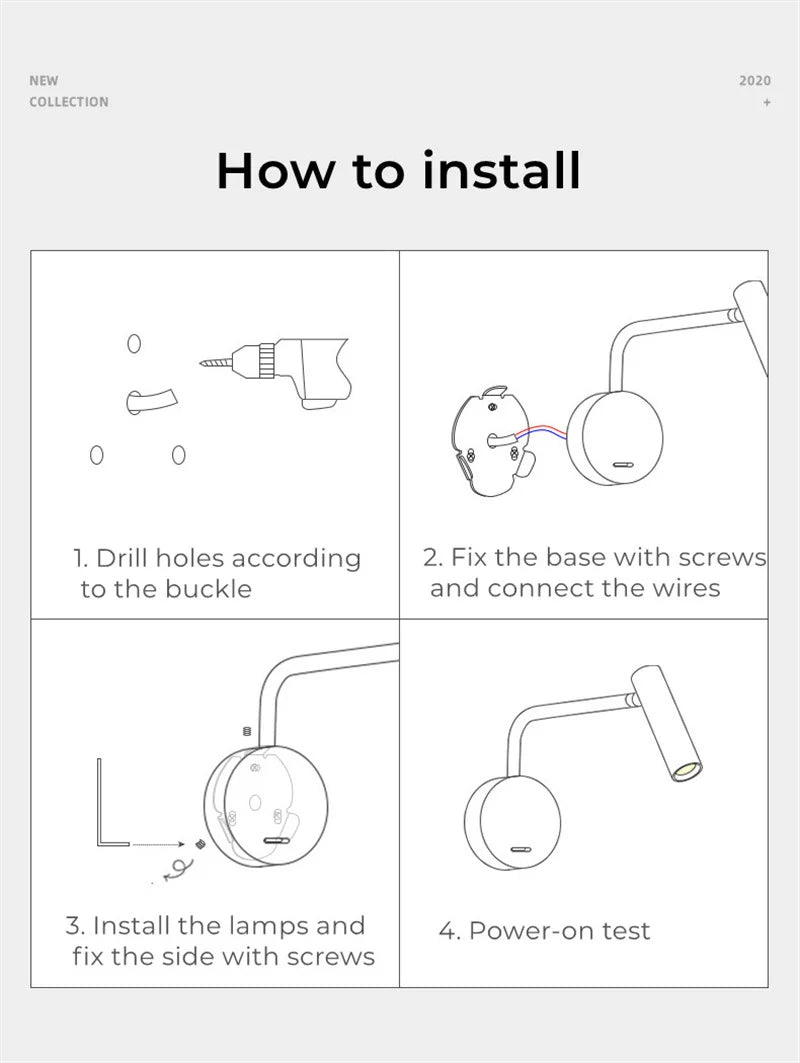 NEW
COLLECTION

2020
+

How to install

1. Drill holes according to the buckle

2. Fix the base with screws and connect the wires

3. Install the lamps and fix the side with screws

4. Power-on test