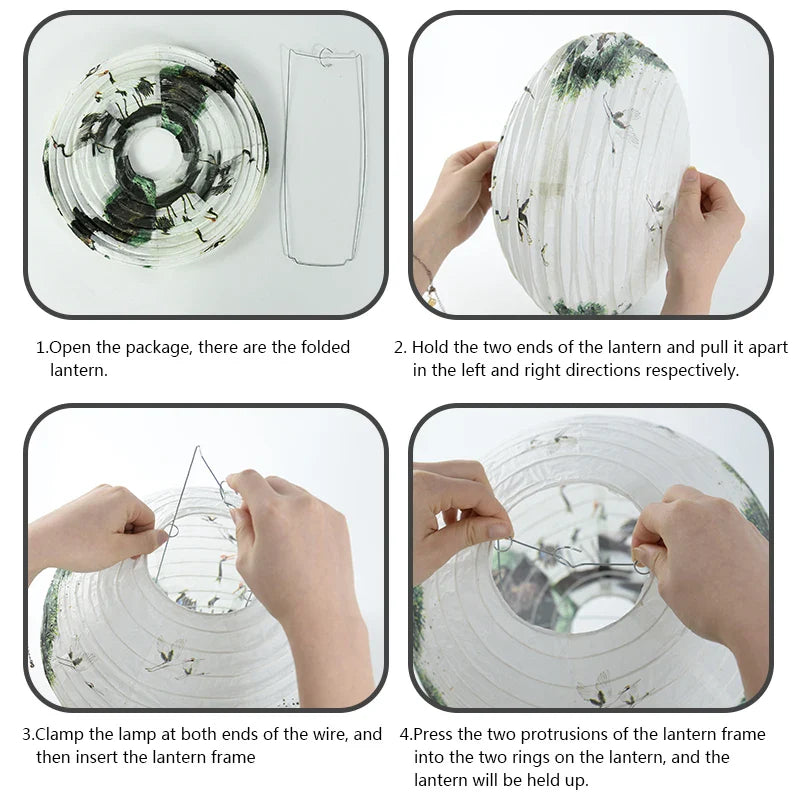 1.Open the package, there are the folded lantern.

2. Hold the two ends of the lantern and pull it apart in the left and right directions respectively.

3.Clamp the lamp at both ends of the wire, and then insert the lantern frame

4.Press the two protrusions of the lantern frame into the two rings on the lantern, and the lantern will be held up.