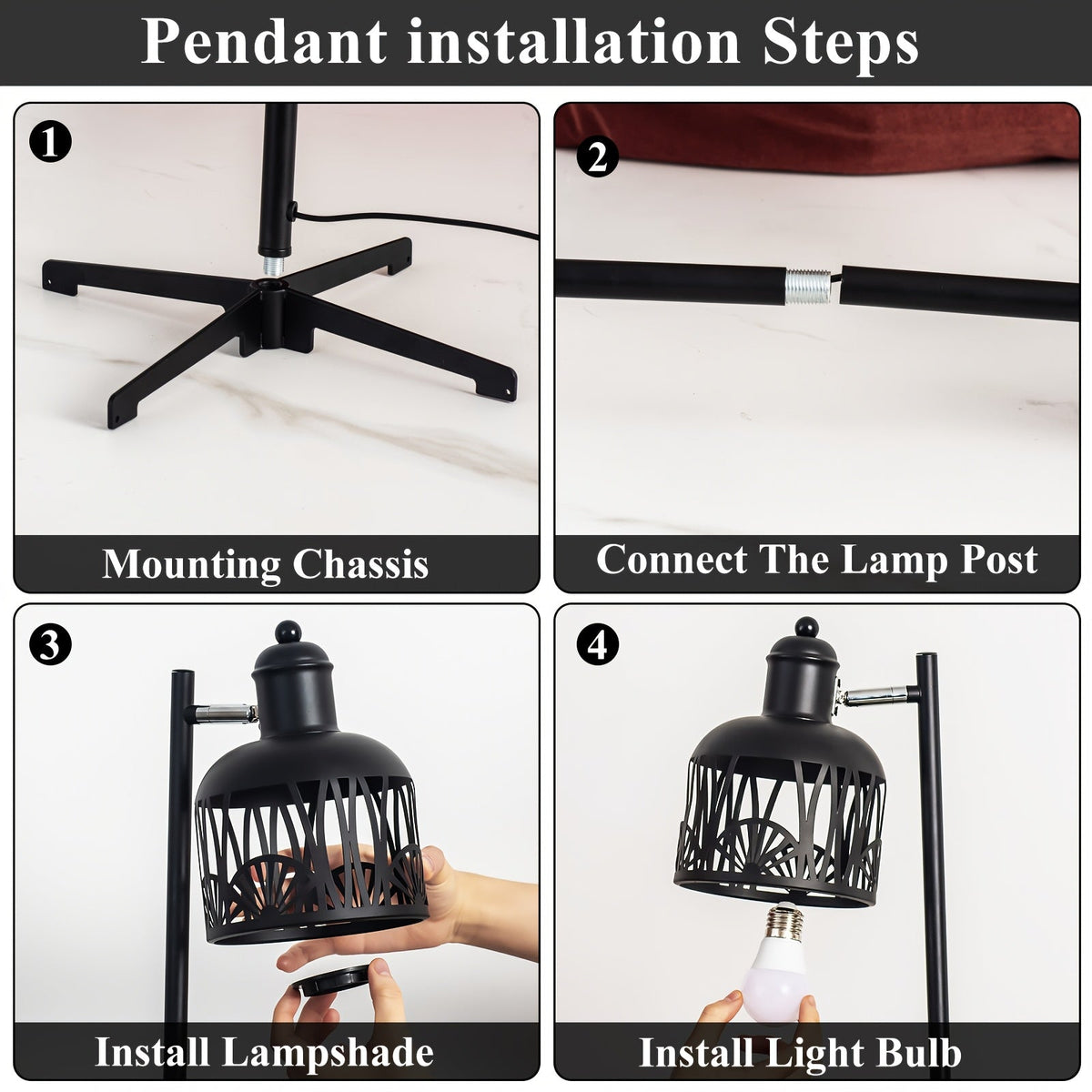 Pendant installation Steps

1

Mounting Chassis

2

Connect The Lamp Post

3

Install Lampshade

4

Install Light Bulb