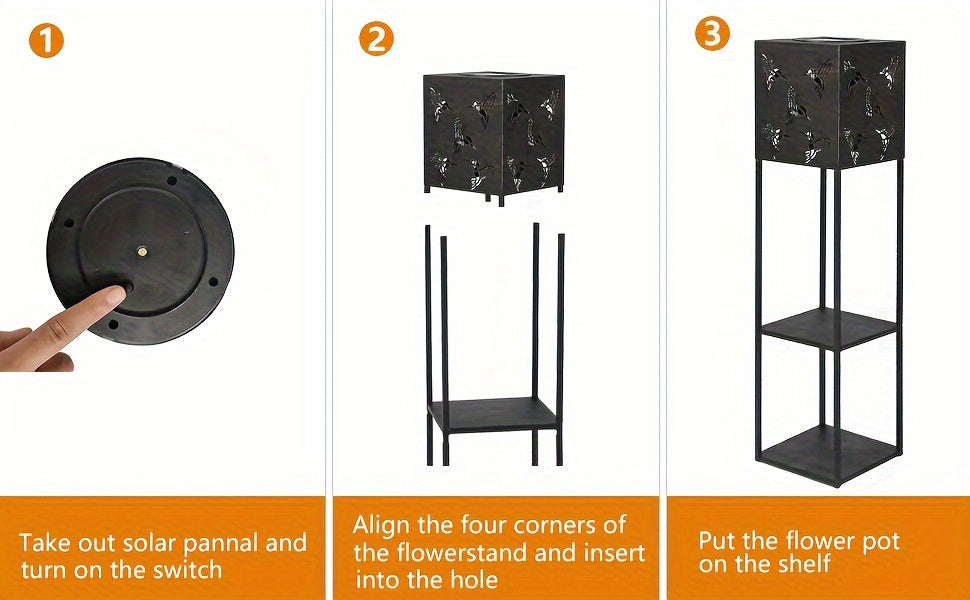 1

Take out solar pannal and turn on the switch

2

Align the four corners of the flowerstand and insert into the hole

3

Put the flower pot on the shelf