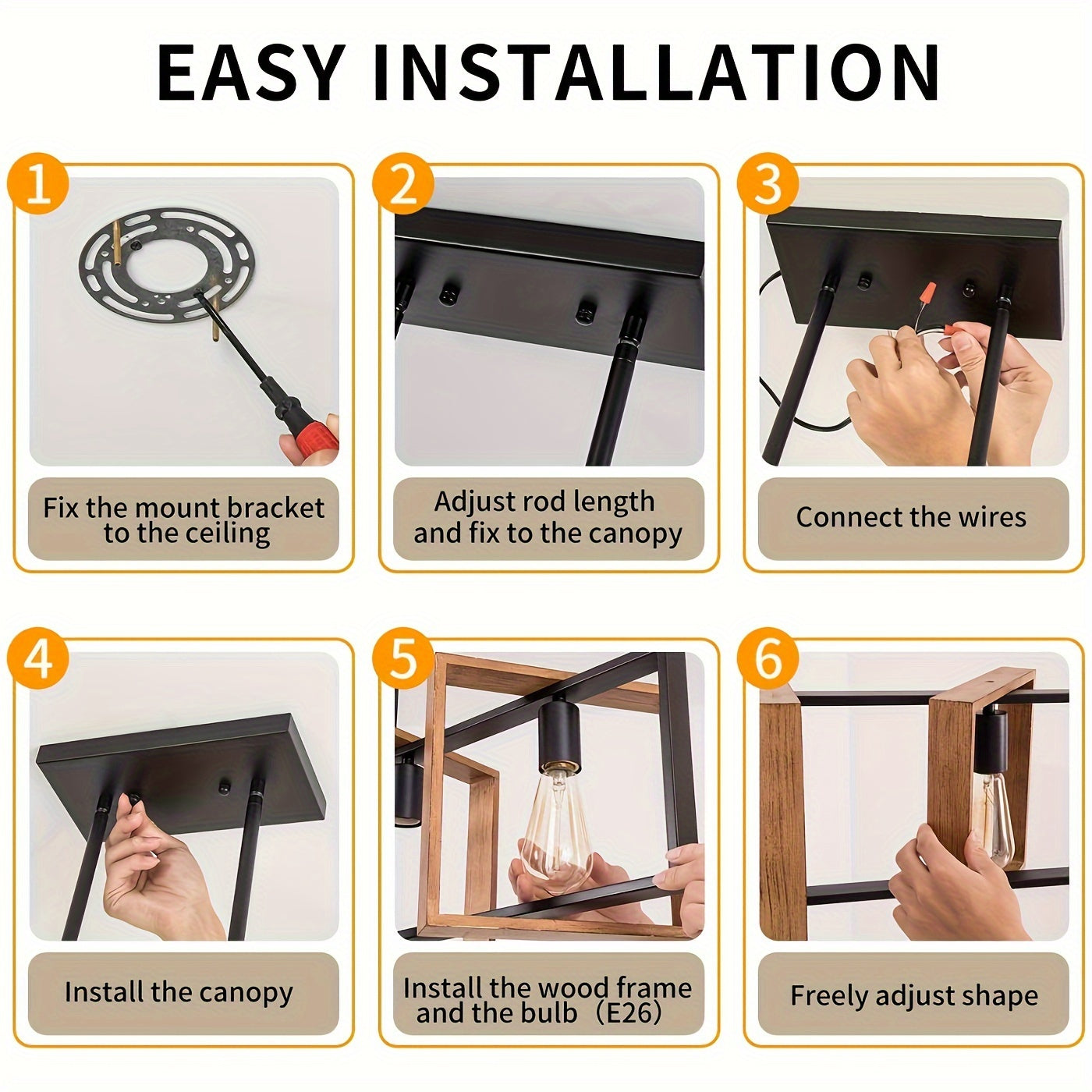 EASY INSTALLATION

1

Fix the mount bracket to the ceiling

2

Adjust rod length and fix to the canopy

3

Connect the wires

4

Install the canopy

5

Install the wood frame and the bulb（E26）

6

Freely adjust shape