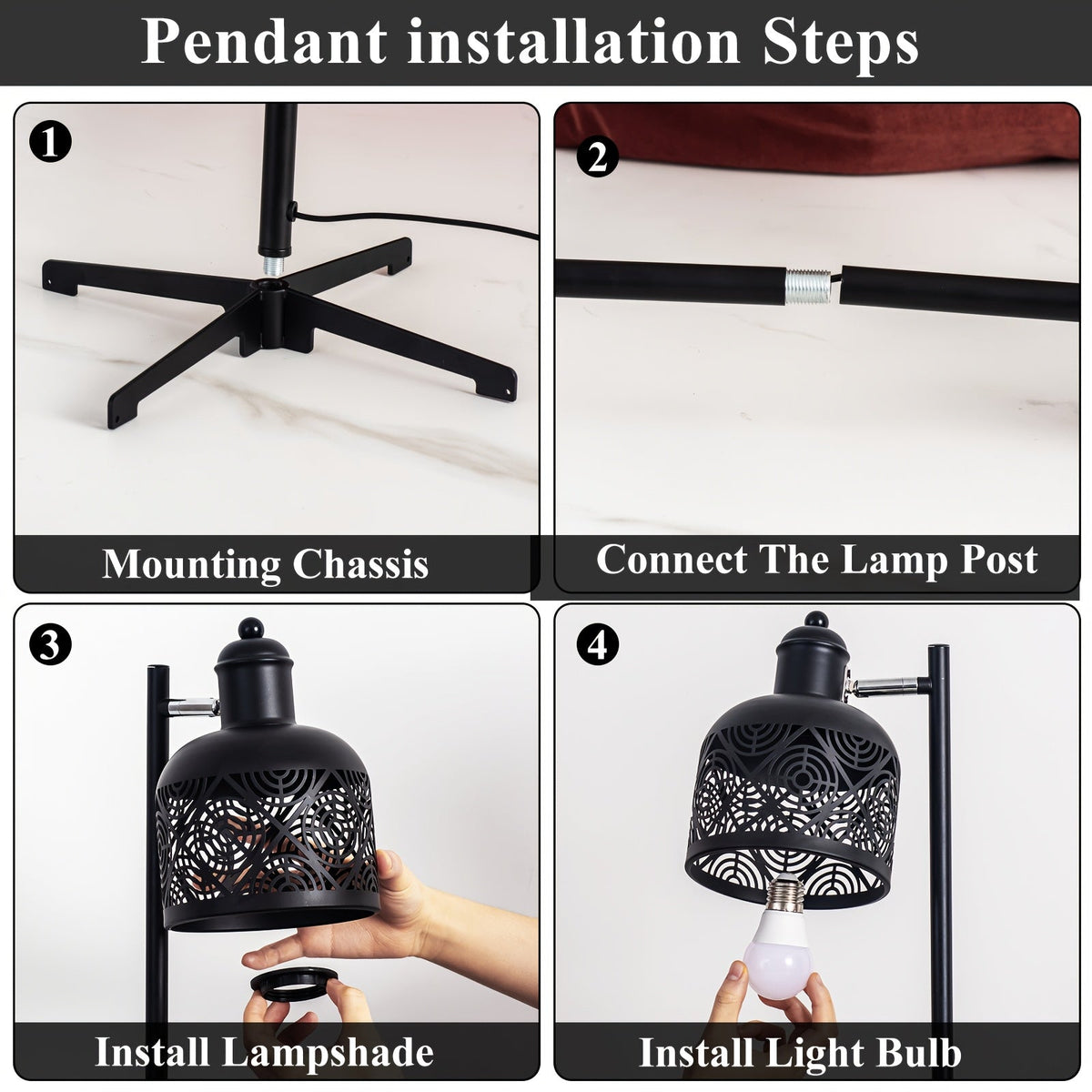 Pendant installation Steps

1
Mounting Chassis

2
Connect The Lamp Post

3
Install Lampshade

4
Install Light Bulb